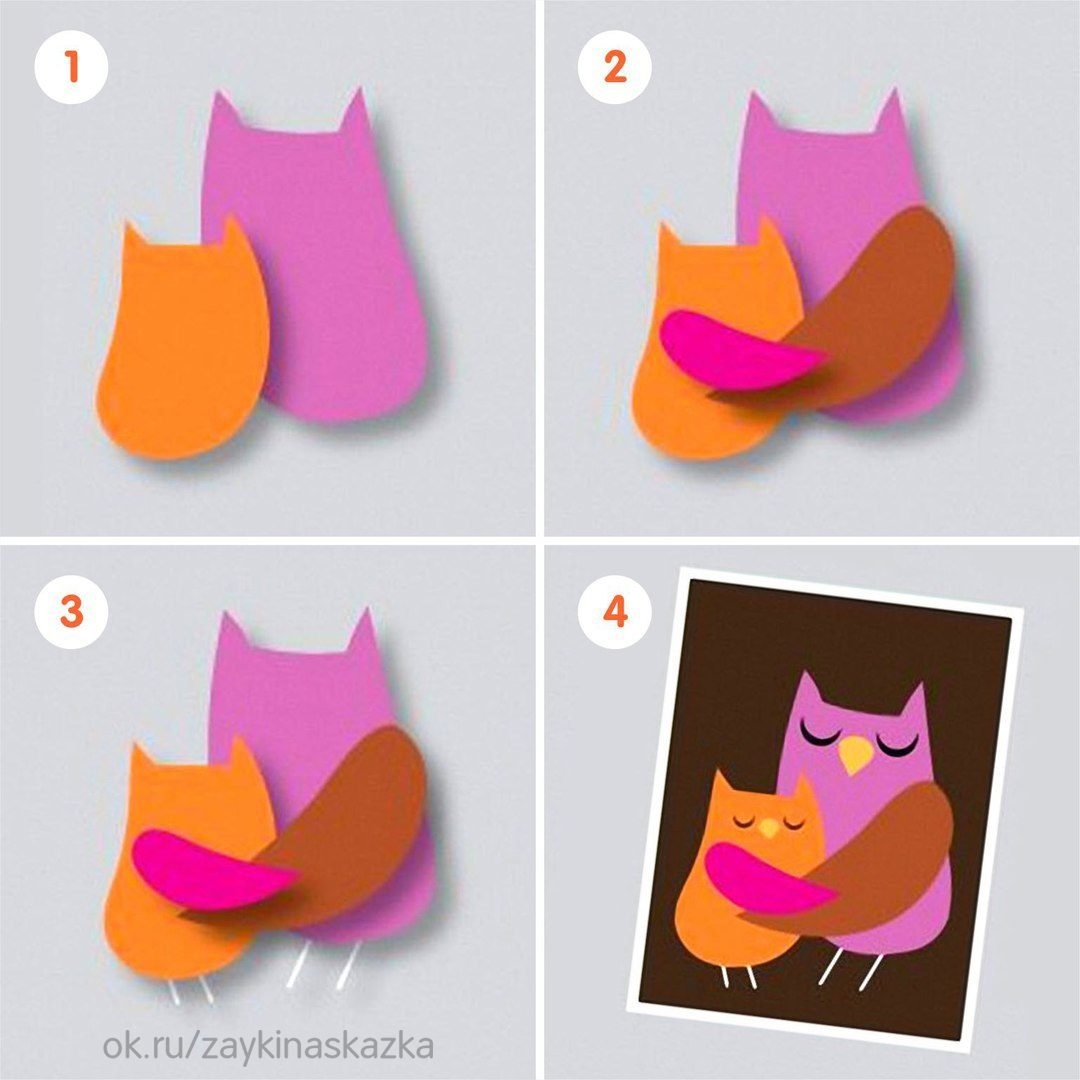 1

2

3

4

ok.ru/zaykinaskazka