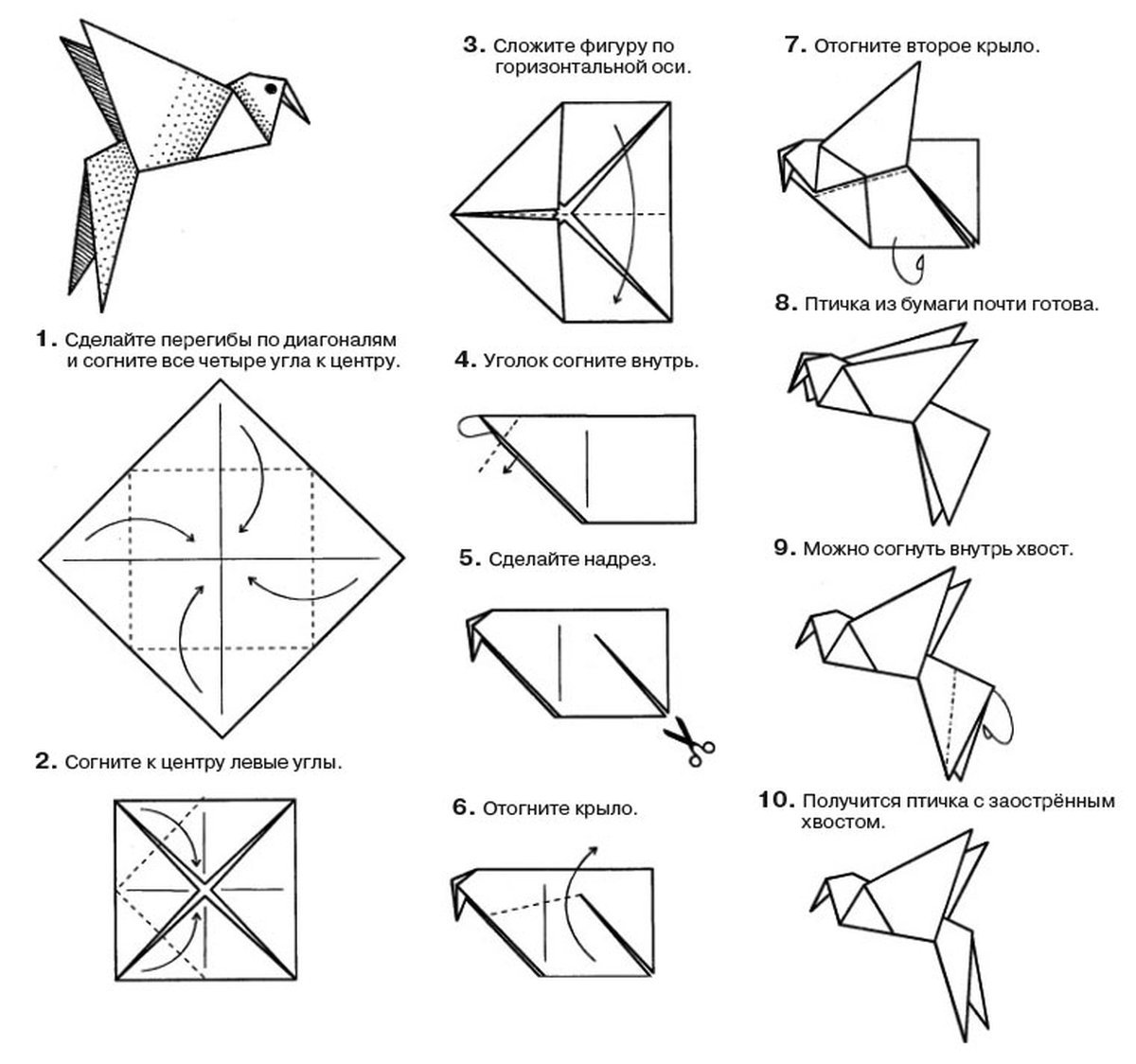 1. Сделайте перегибы по диагоналям и согните все четыре угла к центру.

2. Согните к центру левые углы.

3. Сложите фигуру по горизонтальной оси.

4. Уголок согните внутрь.

5. Сделайте надрез.

6. Отогните крыло.

7. Отогните второе крыло.

8. Птичка из бумаги почти готова.

9. Можно согнуть внутрь хвост.

10. Получится птичка с заострённым хвостом.