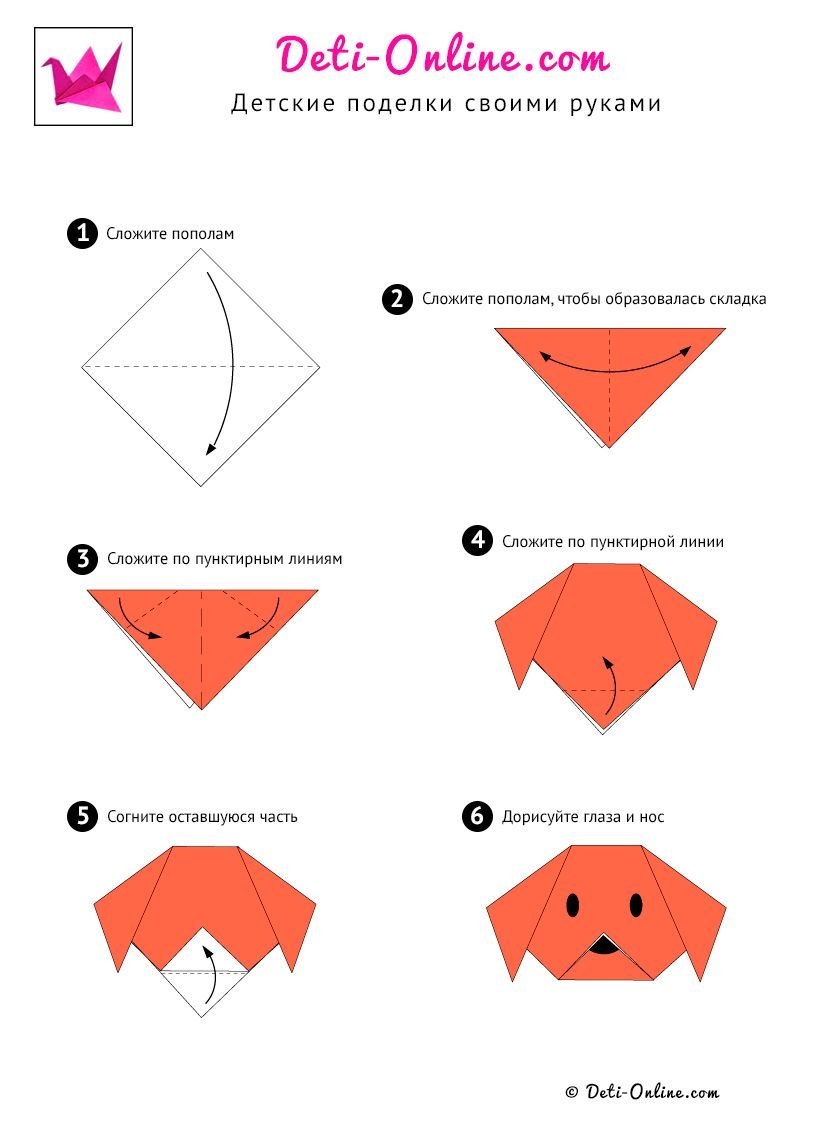 Deti-Online.com
Детские поделки своими руками

1 Сложите пополам

2 Сложите пополам, чтобы образовалась складка

3 Сложите по пунктирным линиям

4 Сложите по пунктирной линии

5 Согните оставшуюся часть

6 Дорисуйте глаза и нос

© Deti-Online.com