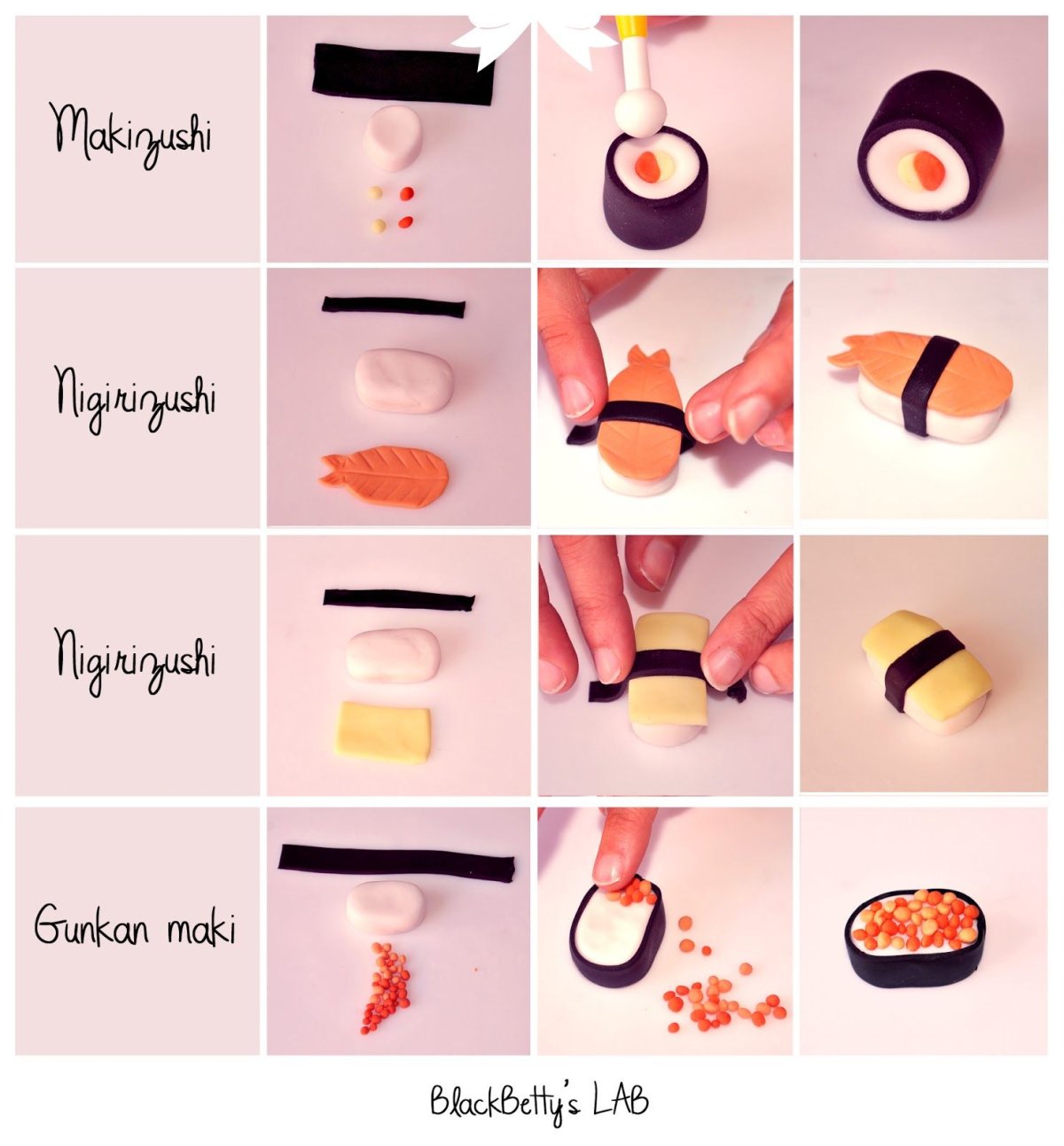 Makizushi

Nigirizushi

Nigirizushi

Gunkan maki

BlackBetty's LAB