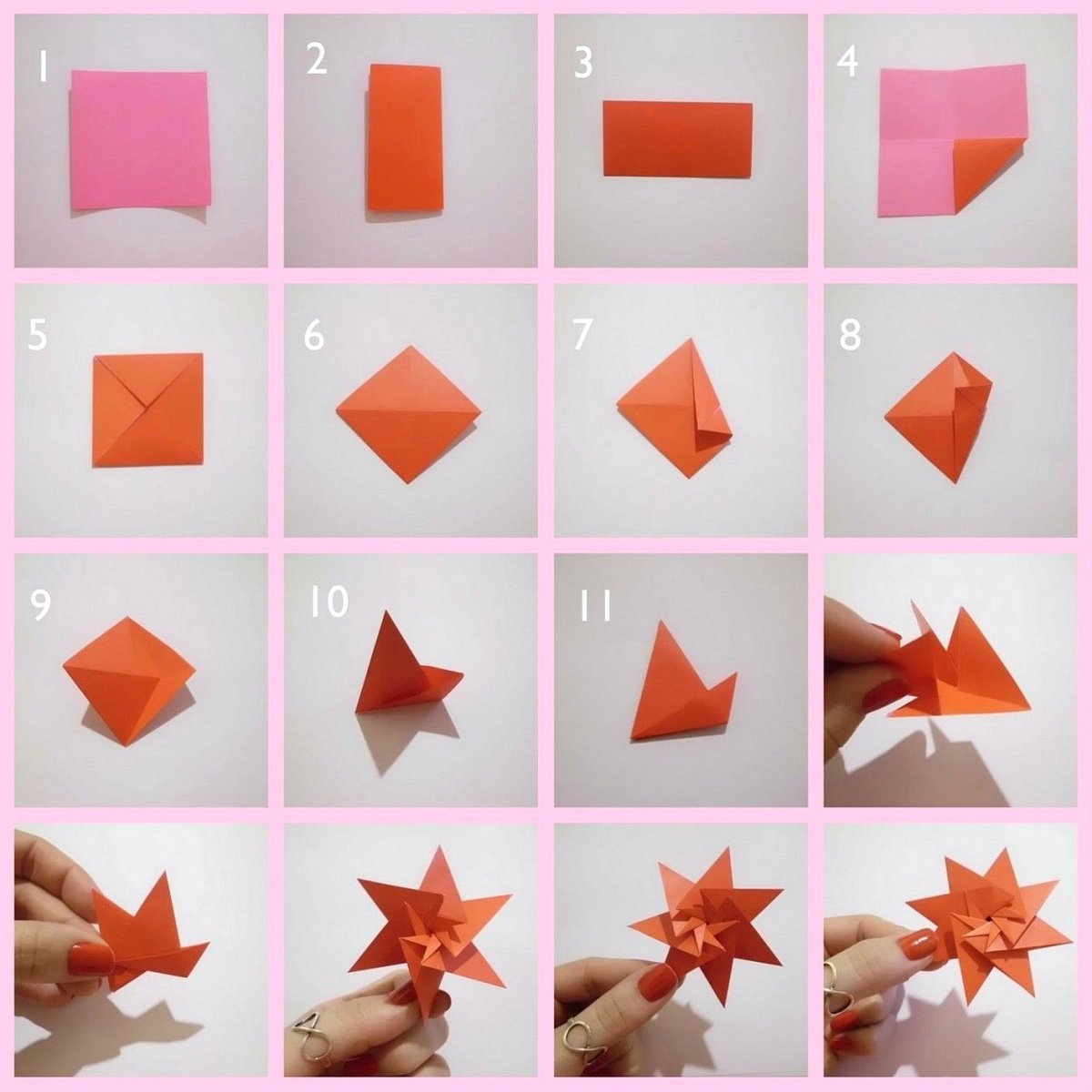 1
2
3
4
5
6
7
8
9
10
11