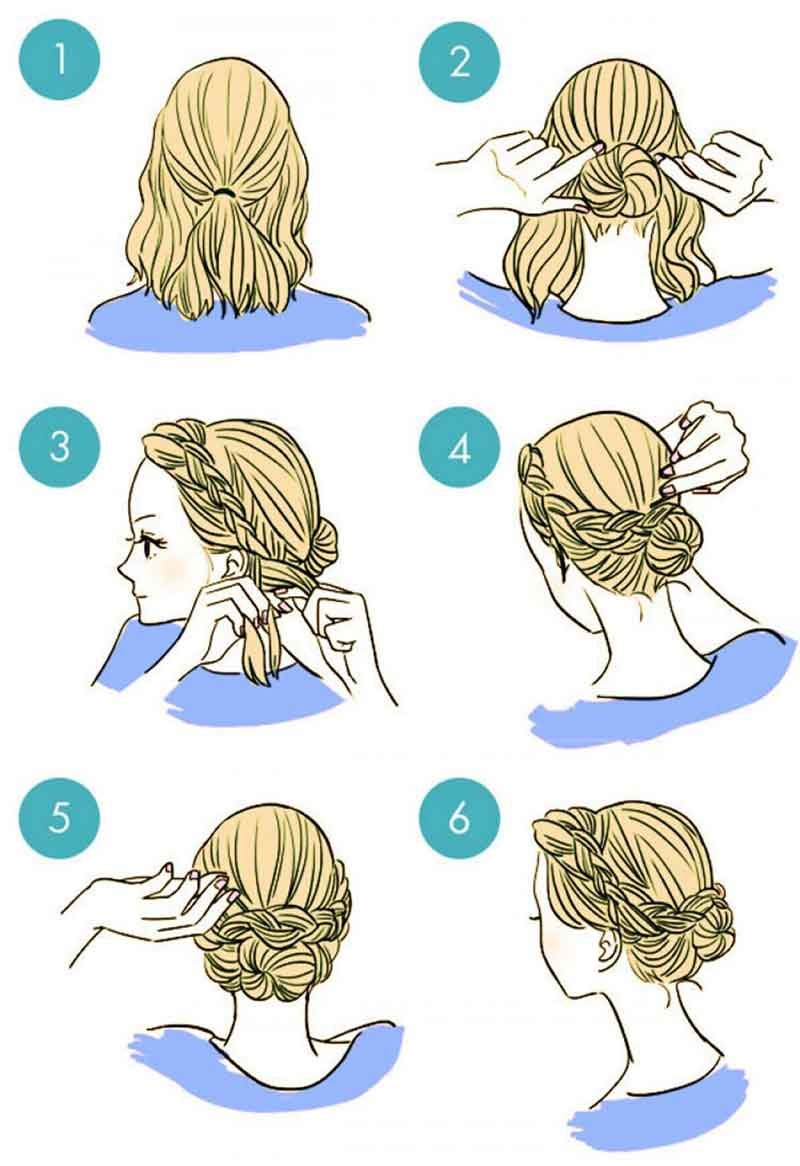 1
2
3
4
5
6