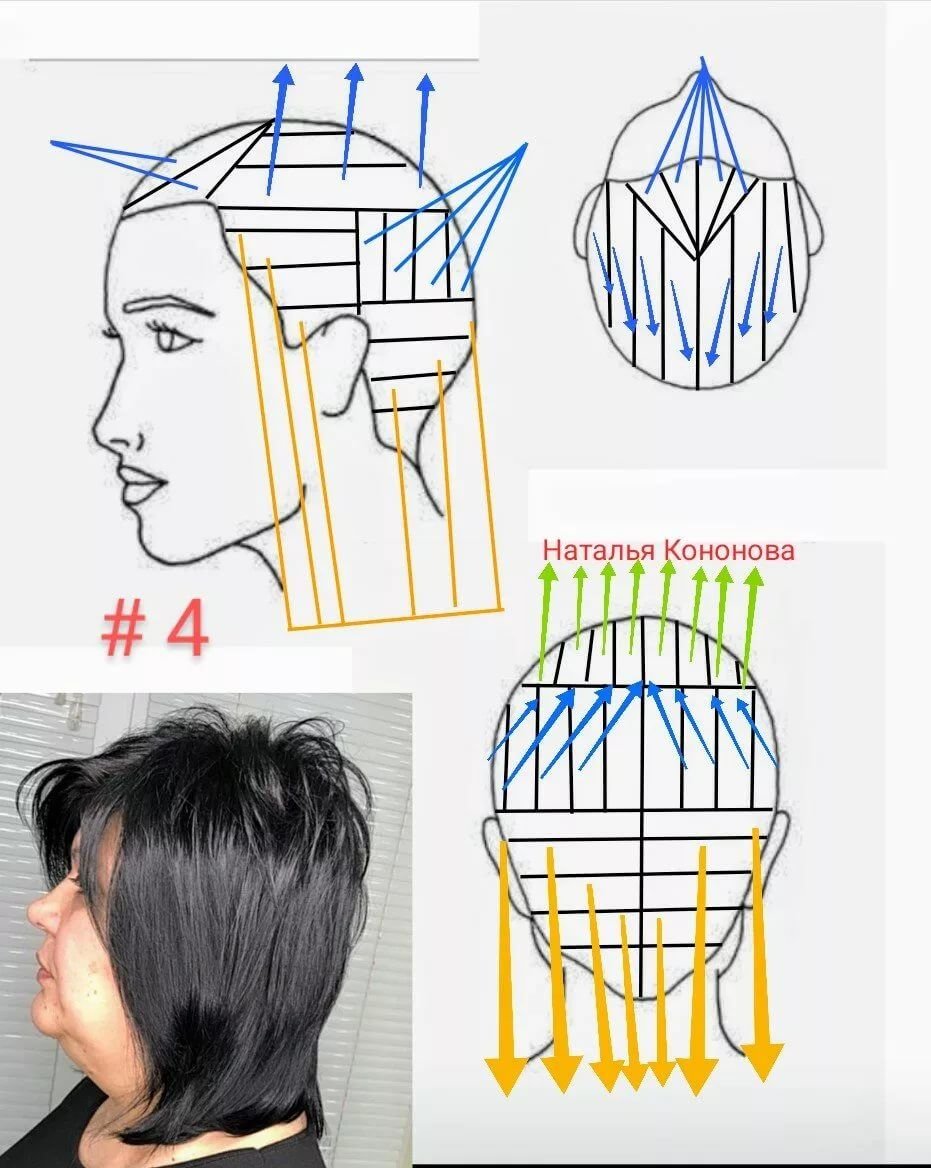 Наталья Кононова

# 4