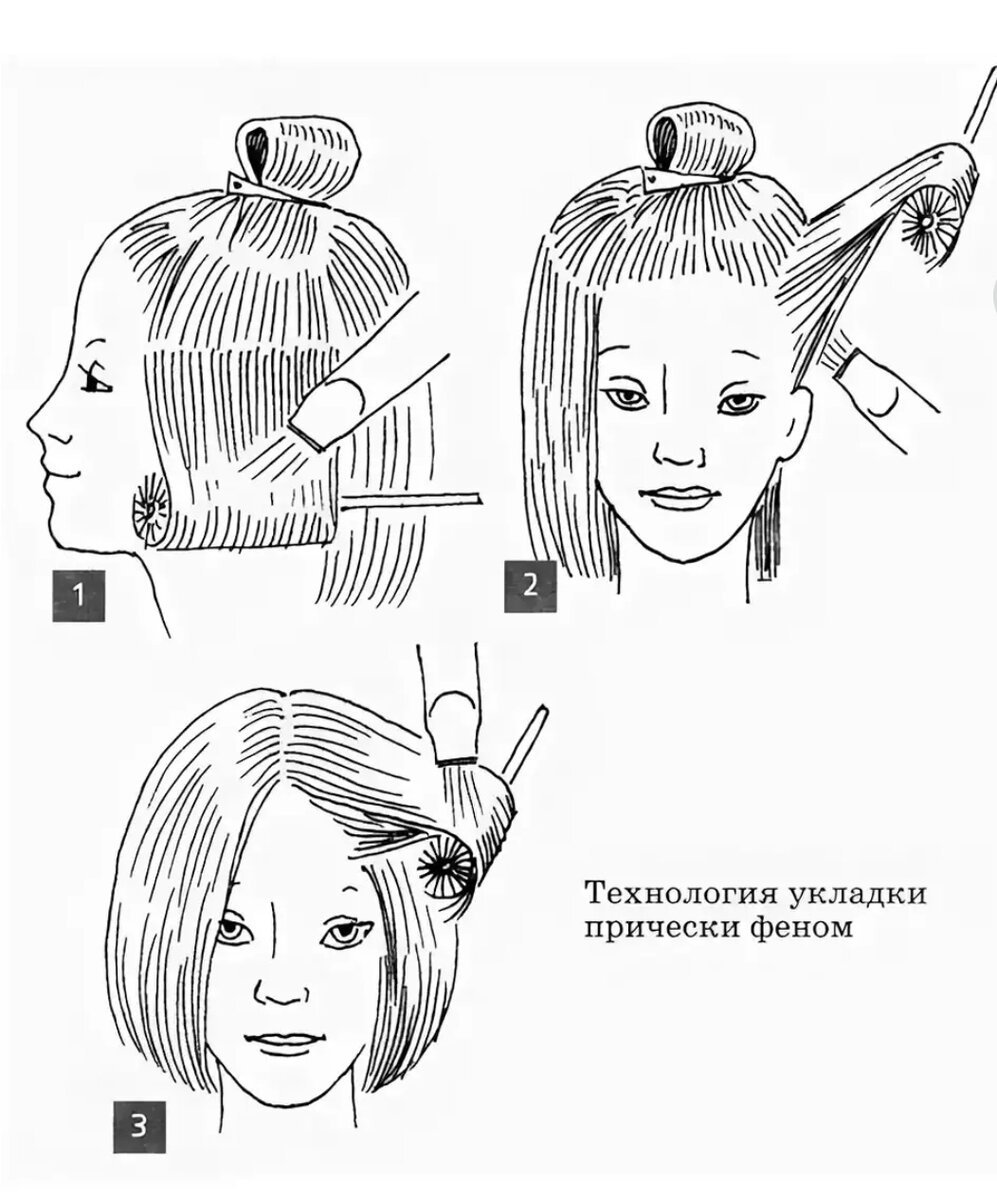 1

2

3

Технология укладки прически феном