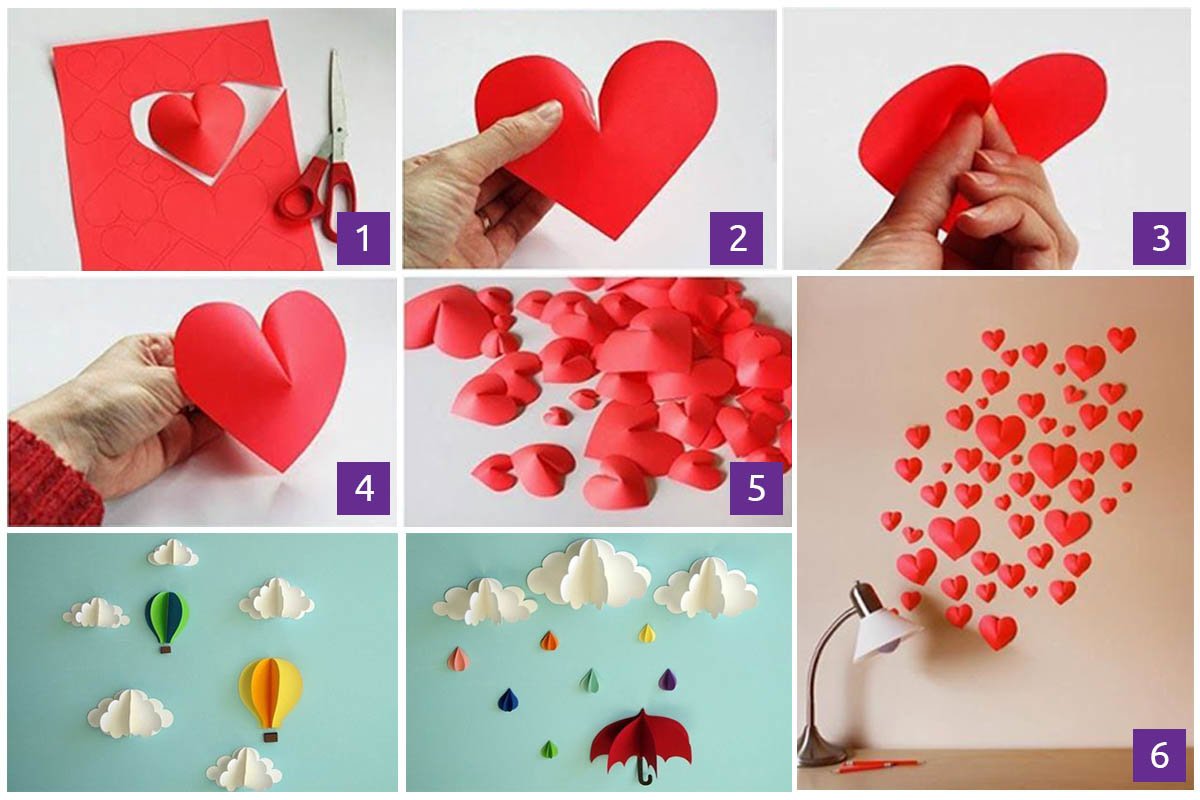 1

2

3

4

5

6