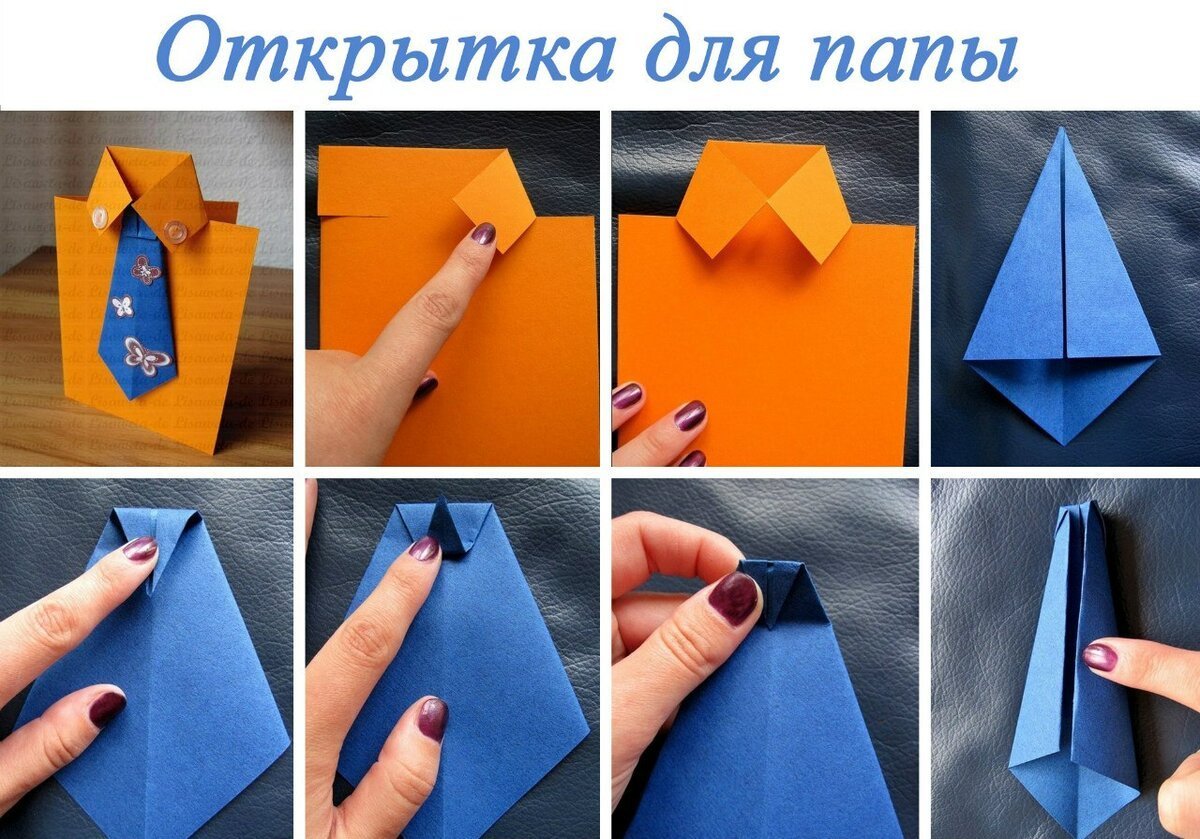 Открытка для папы