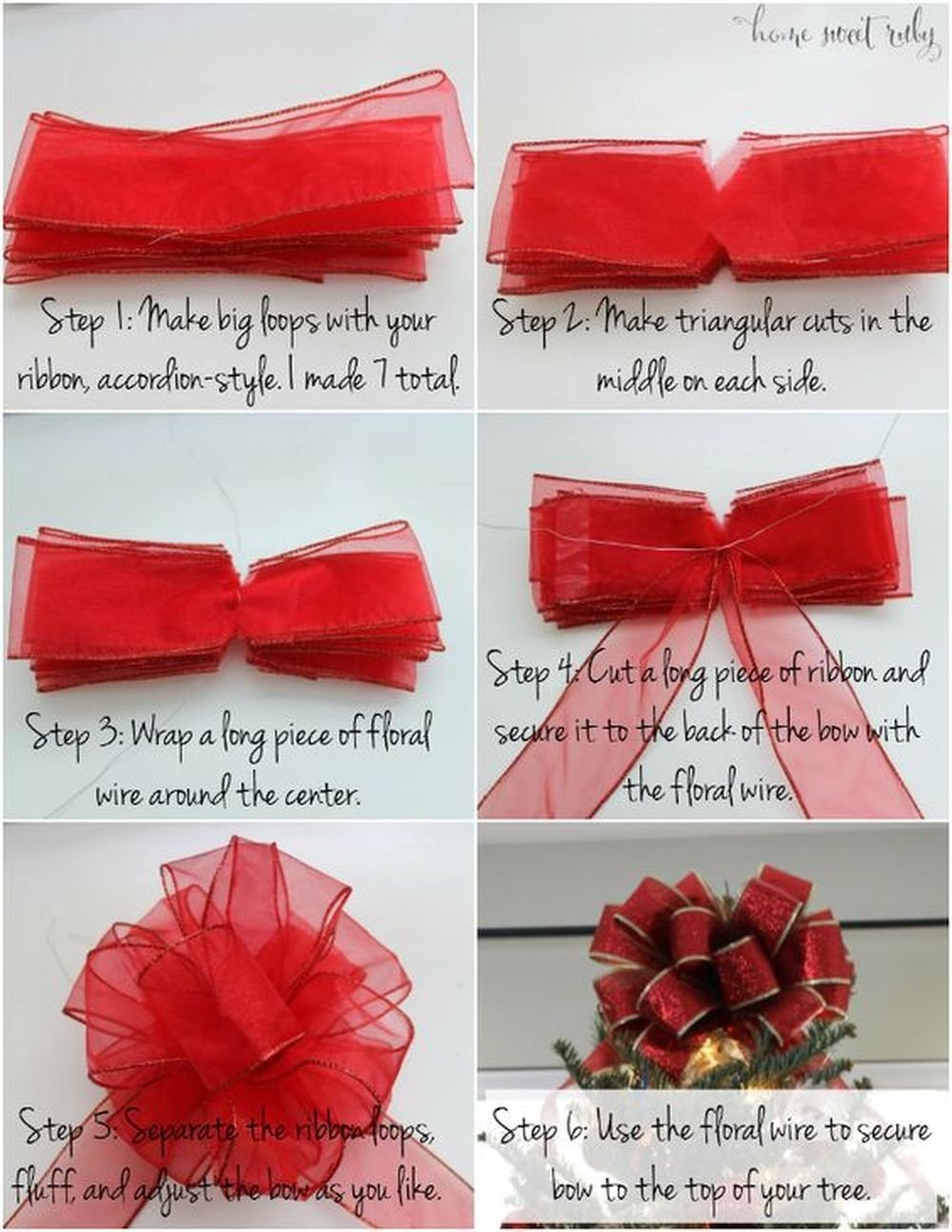 home sweet ruby

Step 1: Make big loops with your ribbon, accordion-style. I made 7 total.

Step 2: Make triangular cuts in the middle on each side.

Step 3: Wrap a long piece of floral wire around the center.

Step 4: Cut a long piece of ribbon and secure it to the back of the bow with the floral wire.

Step 5: Separate the ribbon loops, fluff, and adjust the bow as you like.

Step 6: Use the floral wire to secure bow to the top of your tree.