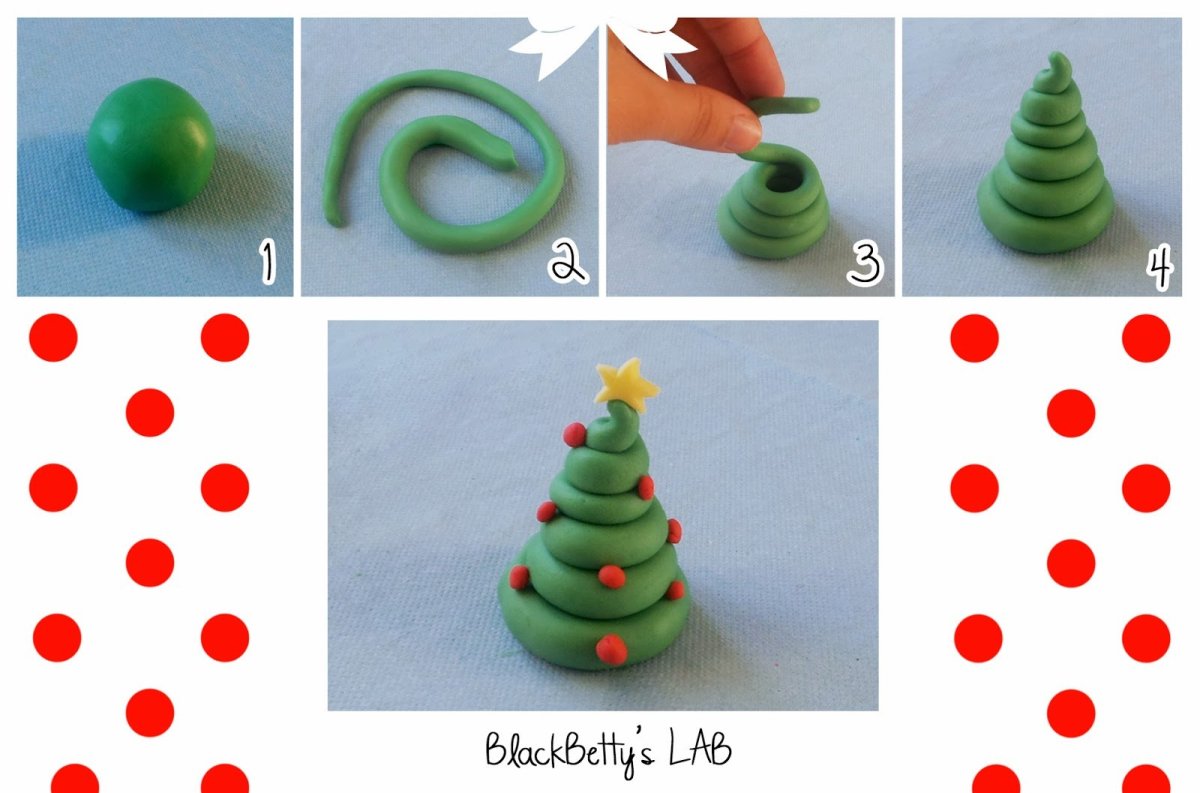 1

2

3

4

BlackBetty's LAB